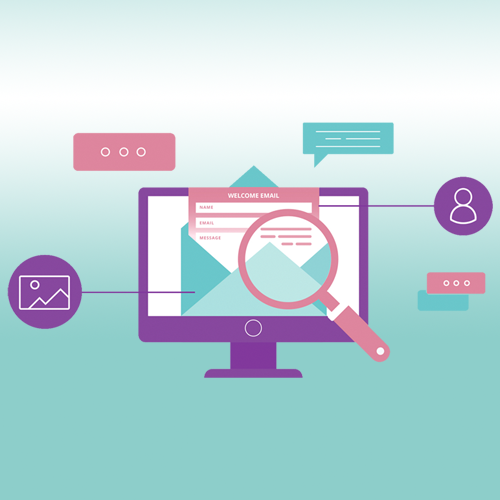 WELCOME EMAIL
NAME
EMAIL
MESSAGE